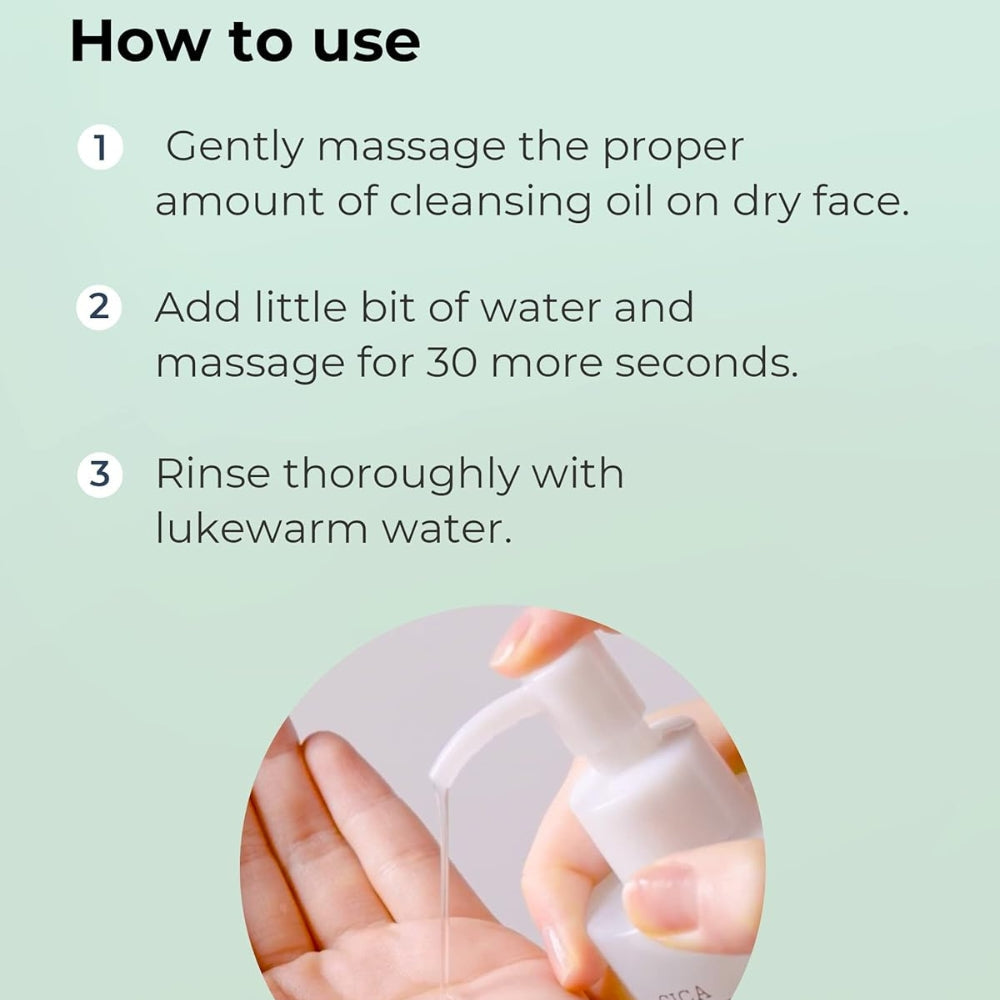 How to use

1 Gently massage the proper amount of cleansing oil on dry face.

2 Add little bit of water and massage for 30 more seconds.

3 Rinse thoroughly with lukewarm water.

CICA